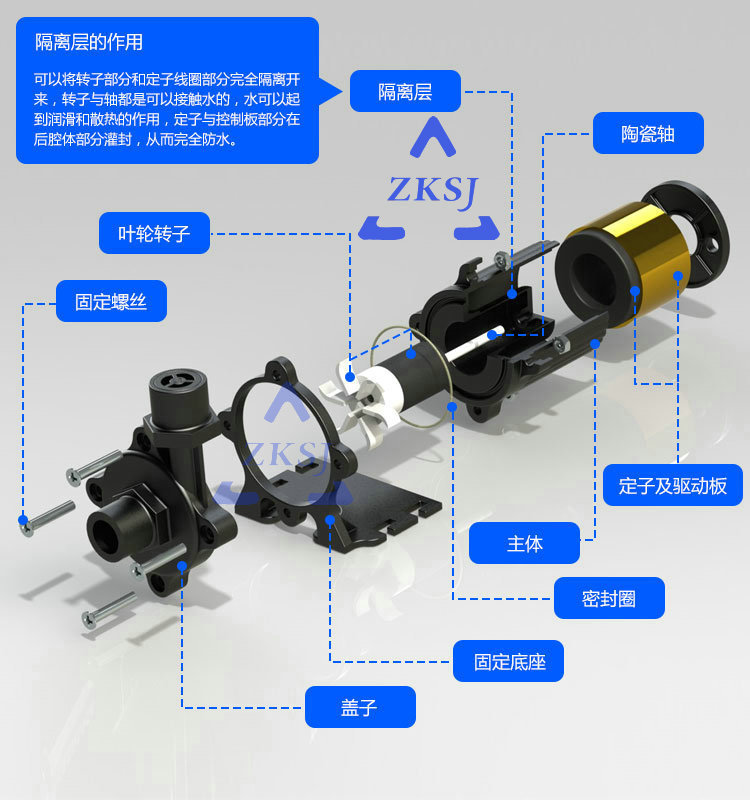 隔离层的作用

可以将转子部分和定子线圈部分完全隔离开来，转子与轴都是可以接触水的，水可以起到润滑和散热的作用，定子与控制板部分在后腔体部分灌封，从而完全防水。

隔离层

陶瓷轴

ZKSJ

叶轮转子

固定螺丝

ZKSJ

定子及驱动板

主体

密封圈

固定底座

盖子